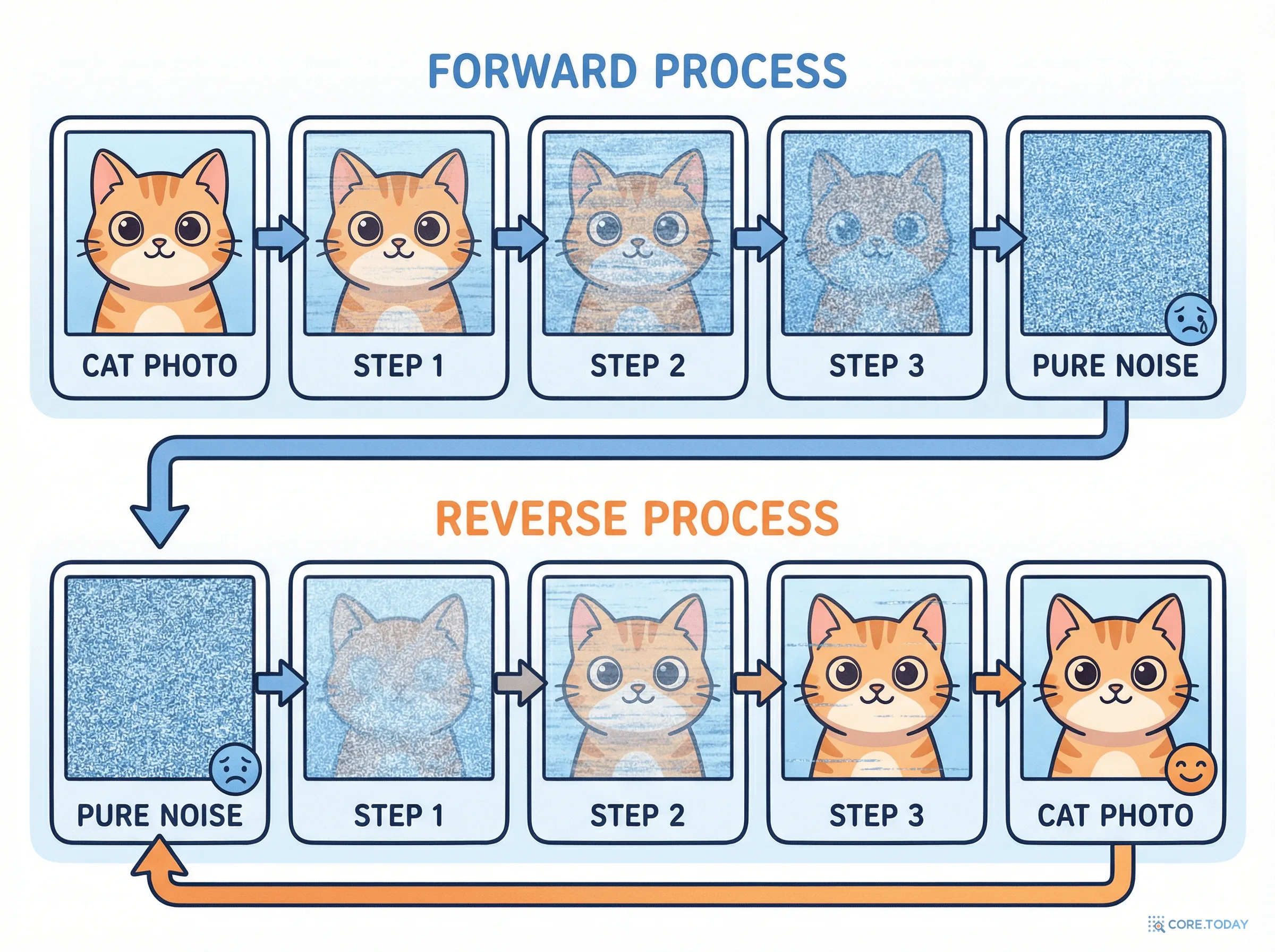 FORWARD PROCESS

CAT PHOTO

STEP 1

STEP 2

STEP 3

PURE NOISE

REVERSE PROCESS

PURE NOISE

STEP 1

STEP 2

STEP 3

CAT PHOTO

CORE.TODAY