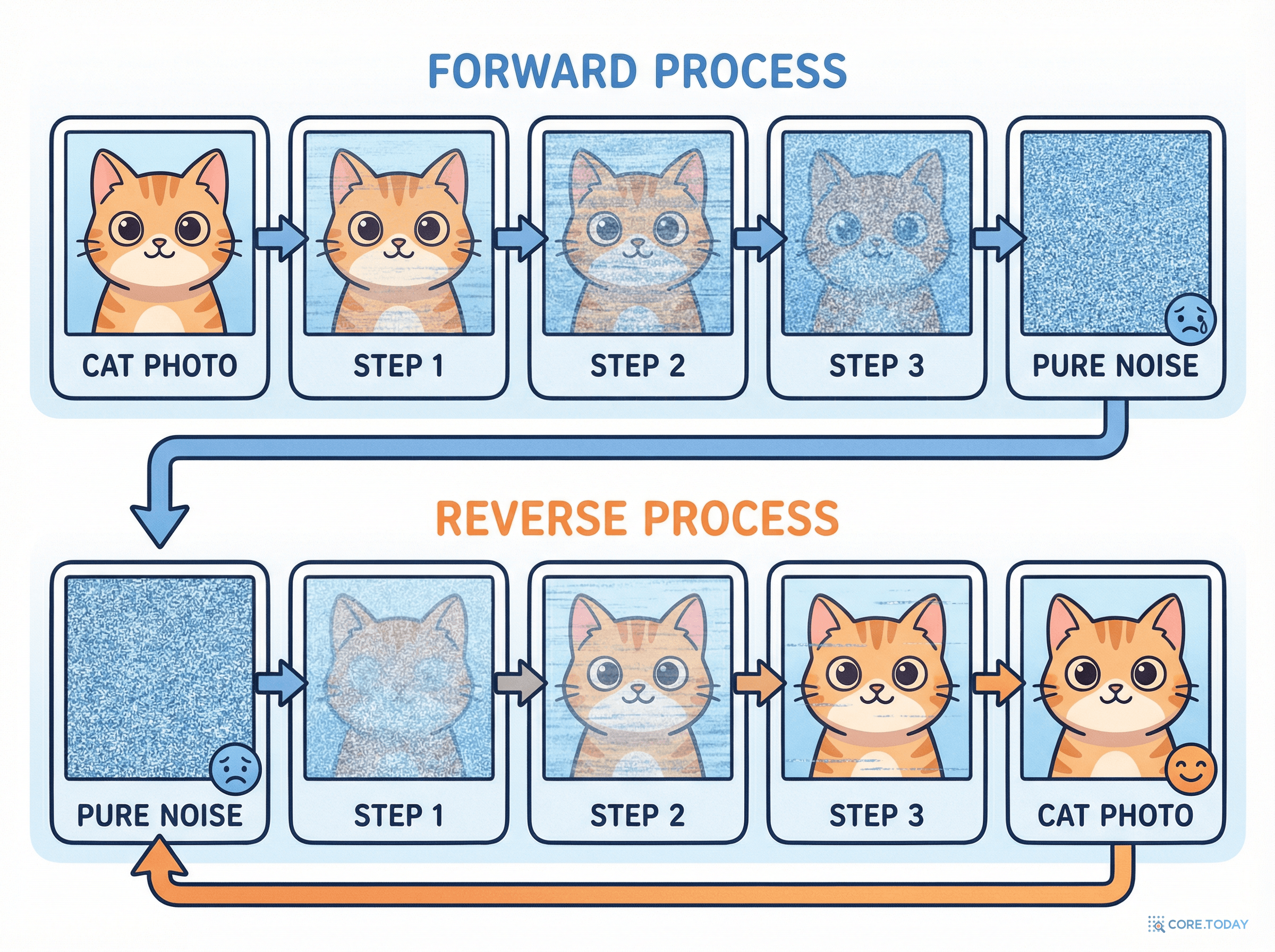 FORWARD PROCESS

CAT PHOTO

STEP 1

STEP 2

STEP 3

PURE NOISE

REVERSE PROCESS

PURE NOISE

STEP 1

STEP 2

STEP 3

CAT PHOTO

CORE.TODAY