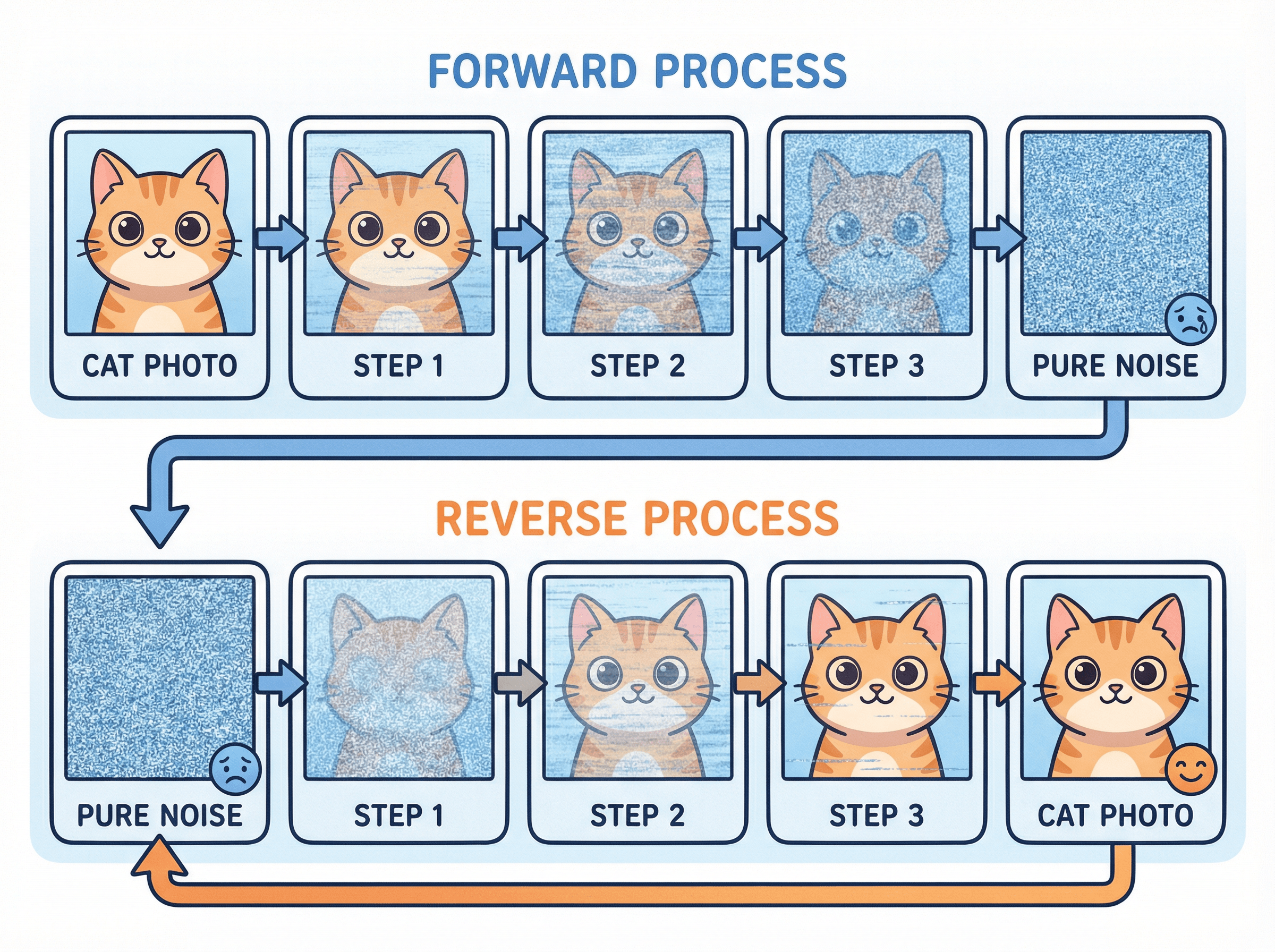 FORWARD PROCESS

CAT PHOTO

STEP 1

STEP 2

STEP 3

PURE NOISE

REVERSE PROCESS

PURE NOISE

STEP 1

STEP 2

STEP 3

CAT PHOTO